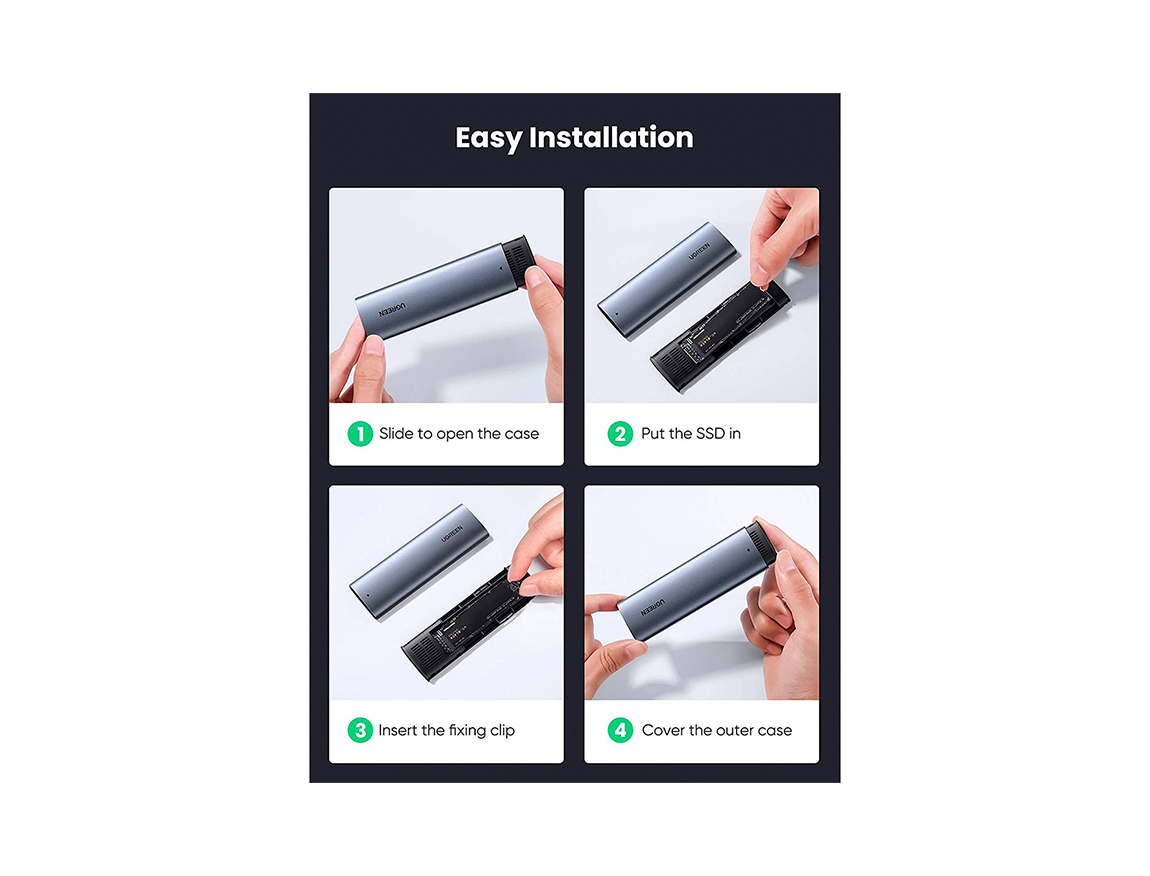 Easy Installation

UGREEN

1 Slide to open the case

UGREEN

2 Put the SSD in

UGREEN

3 Insert the fixing clip

UGREEN

4 Cover the outer case